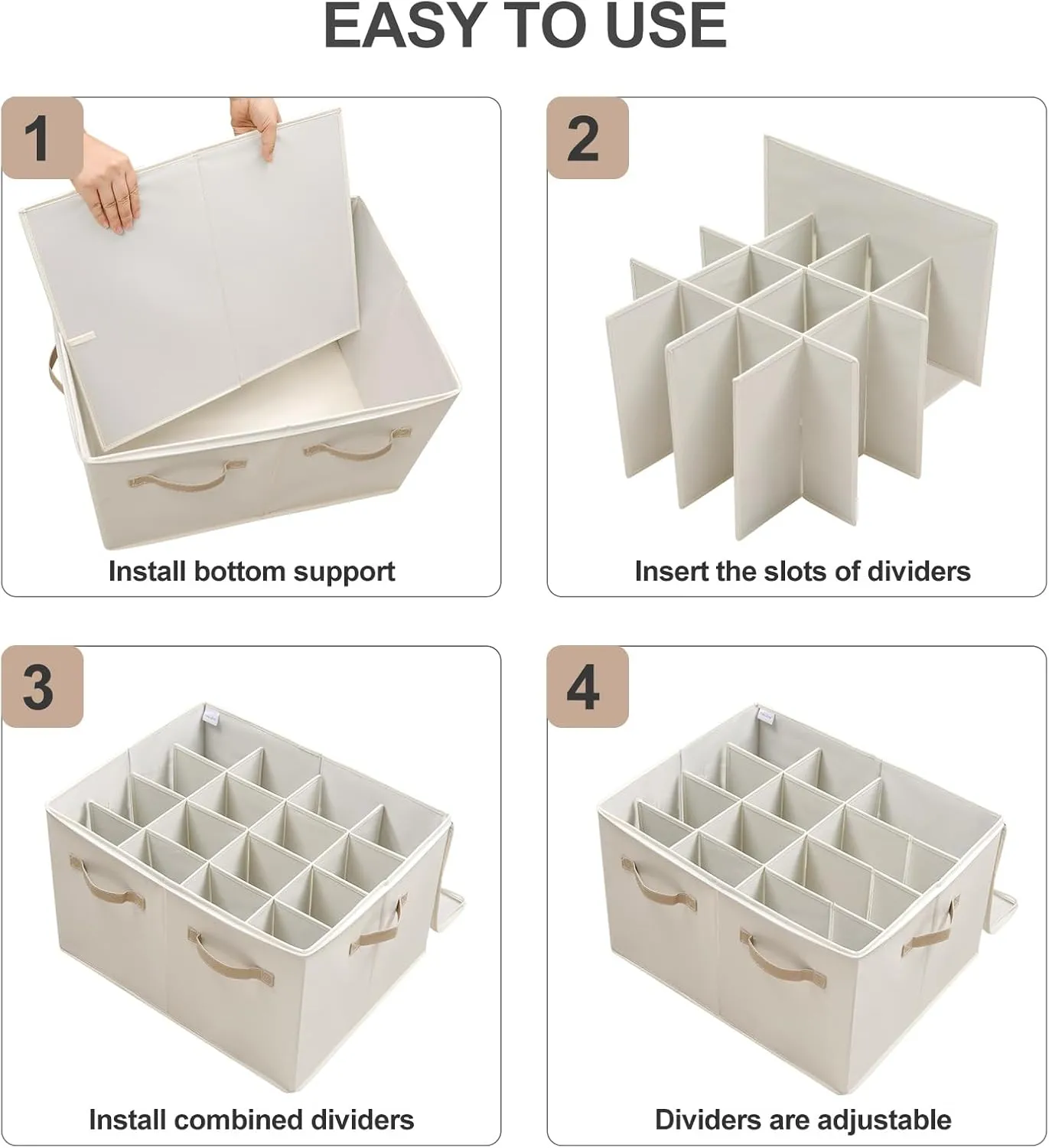 EASY TO USE

1

Install bottom support

2

Insert the slots of dividers

3

Install combined dividers

4

Dividers are adjustable