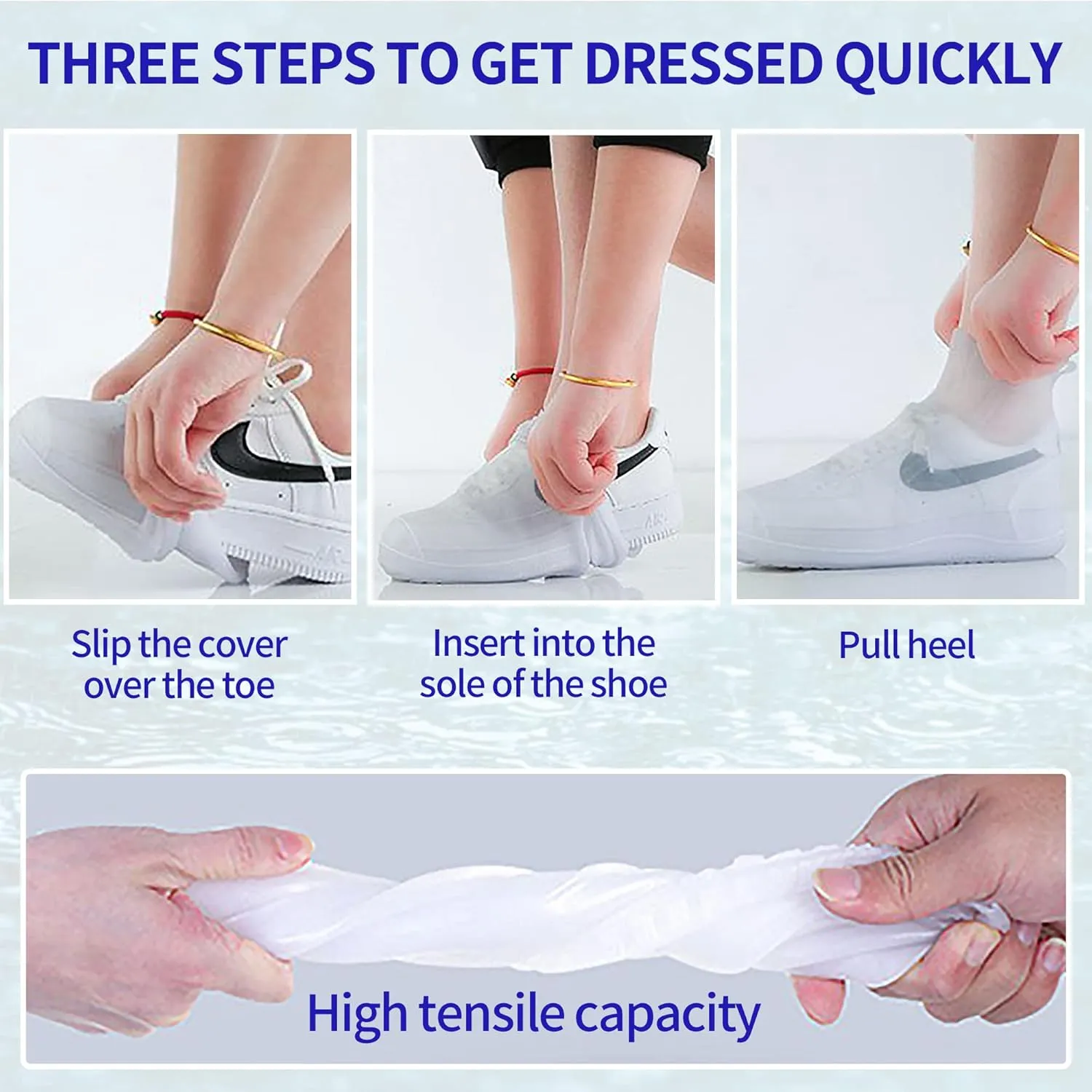 THREE STEPS TO GET DRESSED QUICKLY

Slip the cover over the toe

Insert into the sole of the shoe

Pull heel

High tensile capacity